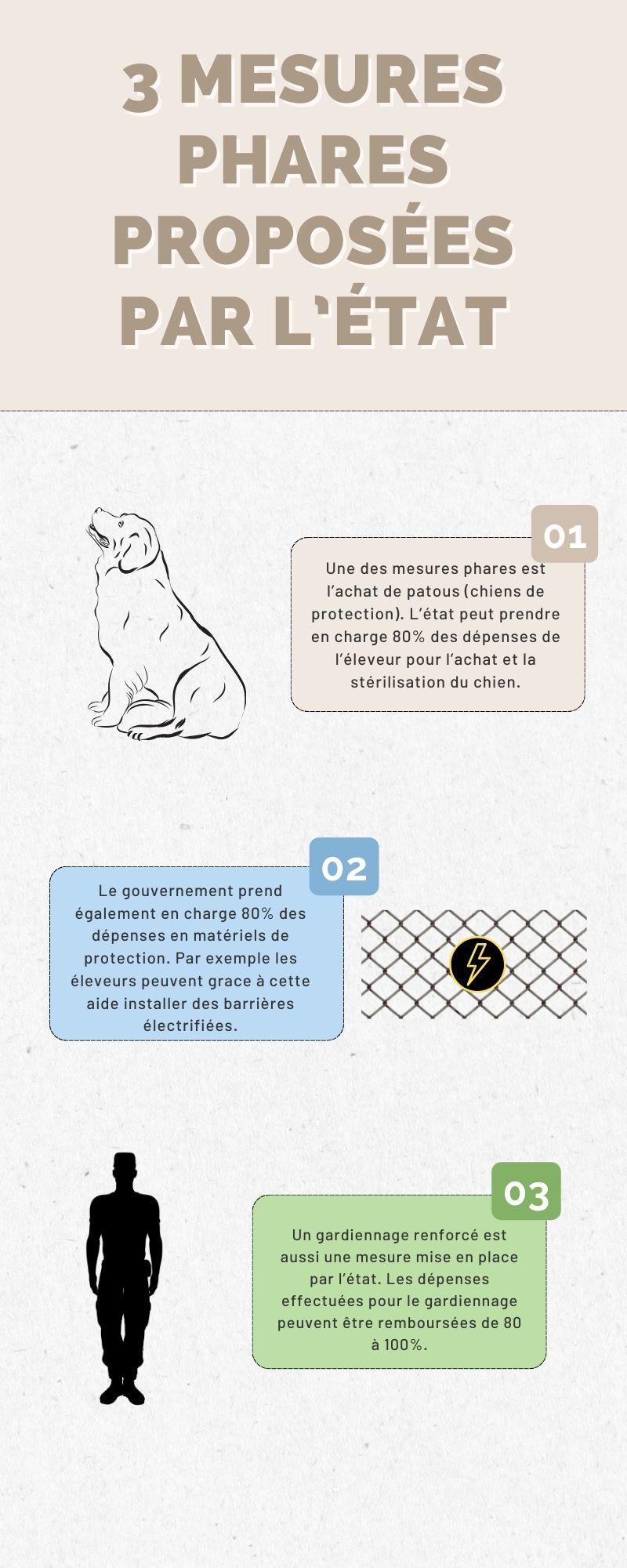 3 MESURES PHARES PROPOSÉES PAR L'ÉTAT

01

Une des mesures phares est l'achat de patous (chiens de protection). L'état peut prendre en charge 80% des dépenses de l'éleveur pour l'achat et la stérilisation du chien.

02

Le gouvernement prend également en charge 80% des dépenses en matériels de protection. Par exemple les éleveurs peuvent grace à cette aide installer des barrières électrifiées.

03

Un gardiennage renforcé est aussi une mesure mise en place par l'état. Les dépenses effectuées pour le gardiennage peuvent être remboursées de 80 à 100%.